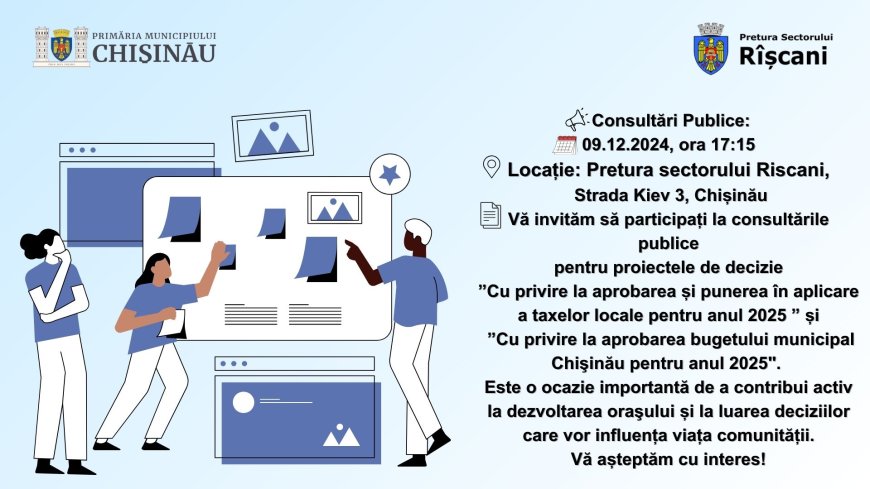 PRIMĂRIA MUNICIPIULUI
CHIȘINĂU

Pretura Sectorului
Rîșcani

Consultări Publice:
09.12.2024, ora 17:15
Locație: Pretura sectorului Riscani,
Strada Kiev 3, Chișinău
Vă invităm să participați la consultările publice
pentru proiectele de decizie
”Cu privire la aprobarea și punerea în aplicare a taxelor locale pentru anul 2025 ” și
”Cu privire la aprobarea bugetului municipal Chișinău pentru anul 2025".
Este o ocazie importantă de a contribui activ la dezvoltarea orașului și la luarea deciziilor care vor influența viața comunității.
Vă așteptăm cu interes!